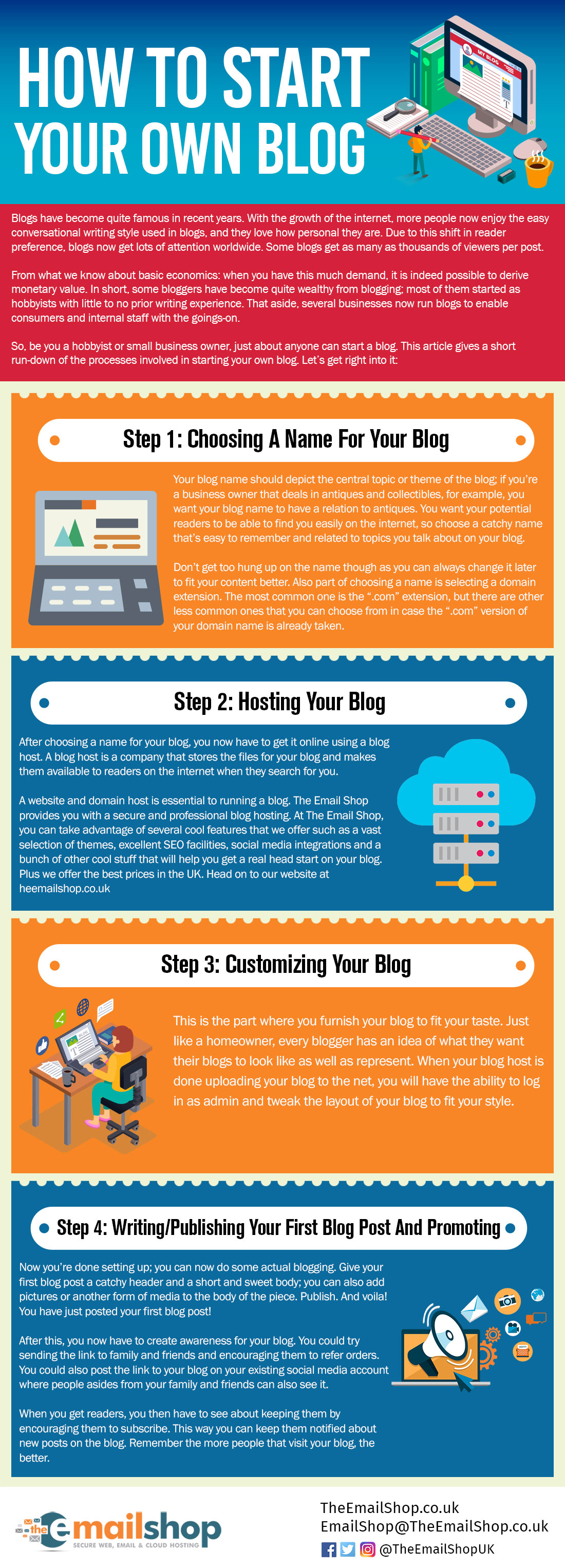 HOW TO START YOUR OWN BLOG

MY BLOG

Blogs have become quite famous in recent years. With the growth of the internet, more people now enjoy the easy conversational writing style used in blogs, and they love how personal they are. Due to this shift in reader preference, blogs now get lots of attention worldwide. Some blogs get as many as thousands of viewers per post.

From what we know about basic economics: when you have this much demand, it is indeed possible to derive monetary value. In short, some bloggers have become quite wealthy from blogging; most of them started as hobbyists with little to no prior writing experience. That aside, several businesses now run blogs to enable consumers and internal staff with the goings-on.

So, be you a hobbyist or small business owner, just about anyone can start a blog. This article gives a short run-down of the processes involved in starting your own blog. Let's get right into it:

Step 1: Choosing A Name For Your Blog

Your blog name should depict the central topic or theme of the blog; if you're a business owner that deals in antiques and collectibles, for example, you want your blog name to have a relation to antiques. You want your potential readers to be able to find you easily on the internet, so choose a catchy name that's easy to remember and related to topics you talk about on your blog.

Don't get too hung up on the name though as you can always change it later to fit your content better. Also part of choosing a name is selecting a domain extension. The most common one is the ".com" extension, but there are other less common ones that you can choose from in case the ".com" version of your domain name is already taken.

Step 2: Hosting Your Blog

After choosing a name for your blog, you now have to get it online using a blog host. A blog host is a company that stores the files for your blog and makes them available to readers on the internet when they search for you.

A website and domain host is essential to running a blog. The Email Shop provides you with a secure and professional blog hosting. At The Email Shop, you can take advantage of several cool features that we offer such as a vast selection of themes, excellent SEO facilities, social media integrations and a bunch of other cool stuff that will help you get a real head start on your blog. Plus we offer the best prices in the UK. Head on to our website at heemailshop.co.uk

Step 3: Customizing Your Blog

This is the part where you furnish your blog to fit your taste. Just like a homeowner, every blogger has an idea of what they want their blogs to look like as well as represent. When your blog host is done uploading your blog to the net, you will have the ability to log in as admin and tweak the layout of your blog to fit your style.

Step 4: Writing/Publishing Your First Blog Post And Promoting

Now you're done setting up; you can now do some actual blogging. Give your first blog post a catchy header and a short and sweet body; you can also add pictures or another form of media to the body of the piece. Publish. And voila! You have just posted your first blog post!

After this, you now have to create awareness for your blog. You could try sending the link to family and friends and encouraging them to refer orders. You could also post the link to your blog on your existing social media account where people asides from your family and friends can also see it.

When you get readers, you then have to see about keeping them by encouraging them to subscribe. This way you can keep them notified about new posts on the blog. Remember the more people that visit your blog, the better.

the emailshop
SECURE WEB, EMAIL & CLOUD HOSTING

TheEmailShop.co.uk
EmailShop@TheEmailShop.co.uk
@TheEmailShopUK